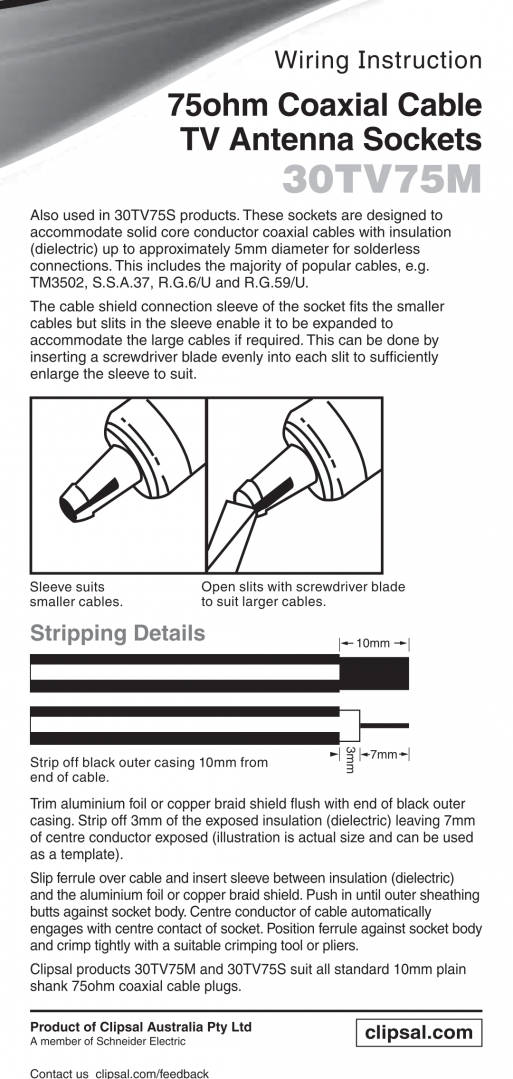 Wiring Instruction

75ohm Coaxial Cable TV Antenna Sockets

30TV75M

Also used in 30TV75S products. These sockets are designed to accommodate solid core conductor coaxial cables with insulation (dielectric) up to approximately 5mm diameter for solderless connections. This includes the majority of popular cables, e.g. TM3502, S.S.A.37, R.G.6/U and R.G.59/U.

The cable shield connection sleeve of the socket fits the smaller cables but slits in the sleeve enable it to be expanded to accommodate the large cables if required. This can be done by inserting a screwdriver blade evenly into each slit to sufficiently enlarge the sleeve to suit.

Sleeve suits smaller cables.

Open slits with screwdriver blade to suit larger cables.

Stripping Details

10mm

3mm

7mm

Strip off black outer casing 10mm from end of cable.

Trim aluminium foil or copper braid shield flush with end of black outer casing. Strip off 3mm of the exposed insulation (dielectric) leaving 7mm of centre conductor exposed (illustration is actual size and can be used as a template).

Slip ferrule over cable and insert sleeve between insulation (dielectric) and the aluminium foil or copper braid shield. Push in until outer sheathing butts against socket body. Centre conductor of cable automatically engages with centre contact of socket. Position ferrule against socket body and crimp tightly with a suitable crimping tool or pliers.

Clipsal products 30TV75M and 30TV75S suit all standard 10mm plain shank 75ohm coaxial cable plugs.

Product of Clipsal Australia Pty Ltd
A member of Schneider Electric

clipsal.com

Contact us clipsal.com/feedback